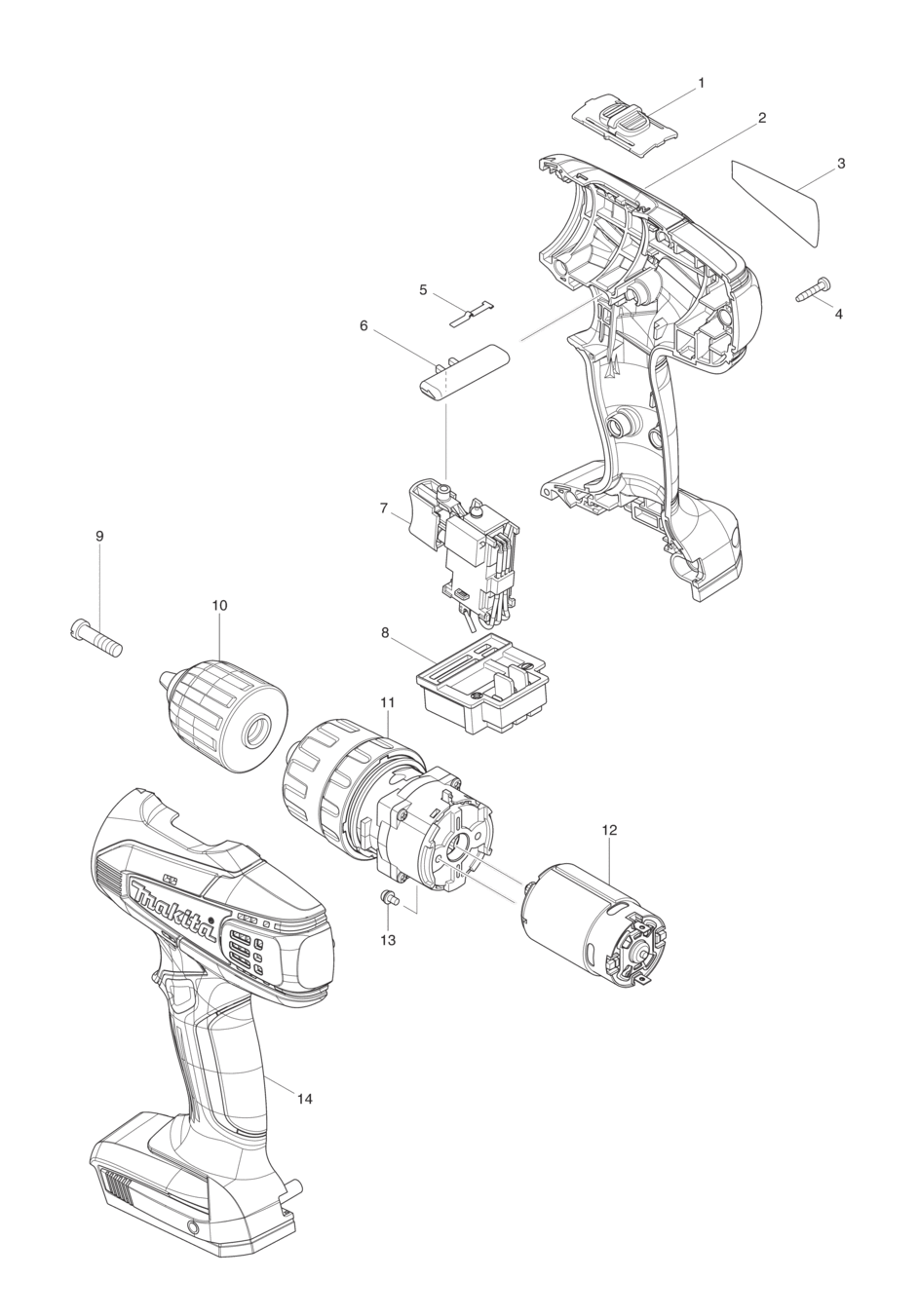 1
2
3
4
5
6
7
8
9
10
11
12
13
14
makita